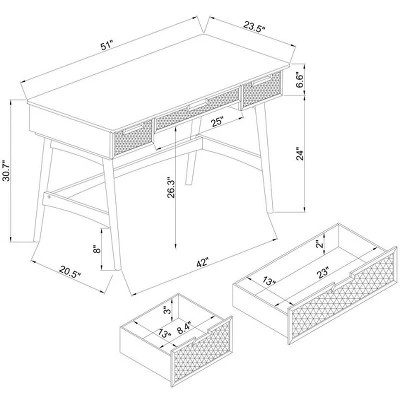 51"
23.5"
6.6"
25"
24"
30.7"
26.3"
8"
20.5"
42"
2"
13"
23"
3"
13"
8.4"